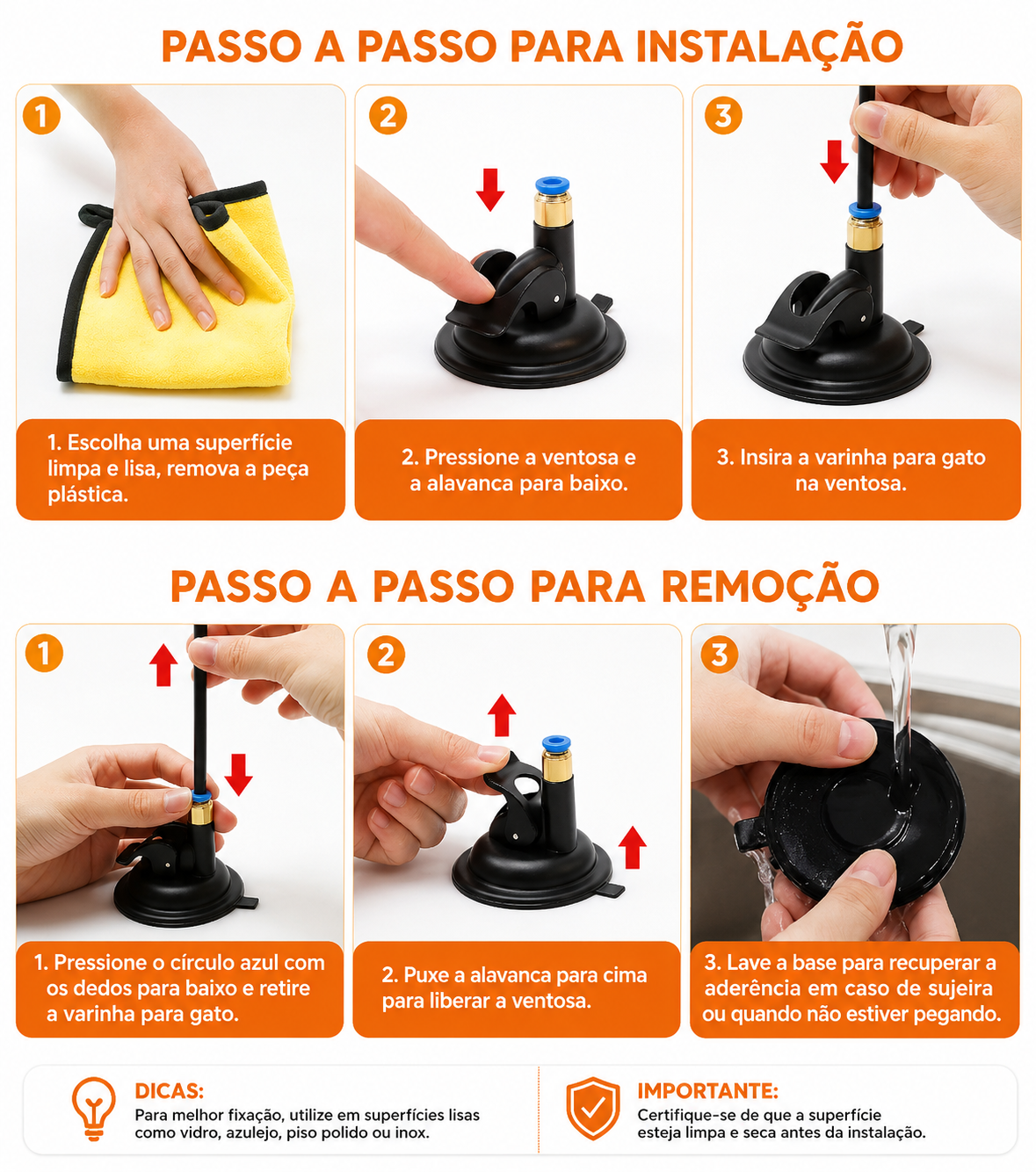 PASSO A PASSO PARA INSTALAÇÃO

1

1. Escolha uma superfície limpa e lisa, remova a peça plástica.

2

2. Pressione a ventosa e a alavanca para baixo.

3

3. Insira a varinha para gato na ventosa.

PASSO A PASSO PARA REMOÇÃO

1

1. Pressione o círculo azul com os dedos para baixo e retire a varinha para gato.

2

2. Puxe a alavanca para cima para liberar a ventosa.

3

3. Lave a base para recuperar a aderência em caso de sujeira ou quando não estiver pegando.

DICAS:
Para melhor fixação, utilize em superfícies lisas como vidro, azulejo, piso polido ou inox.

IMPORTANTE:
Certifique-se de que a superfície esteja limpa e seca antes da instalação.