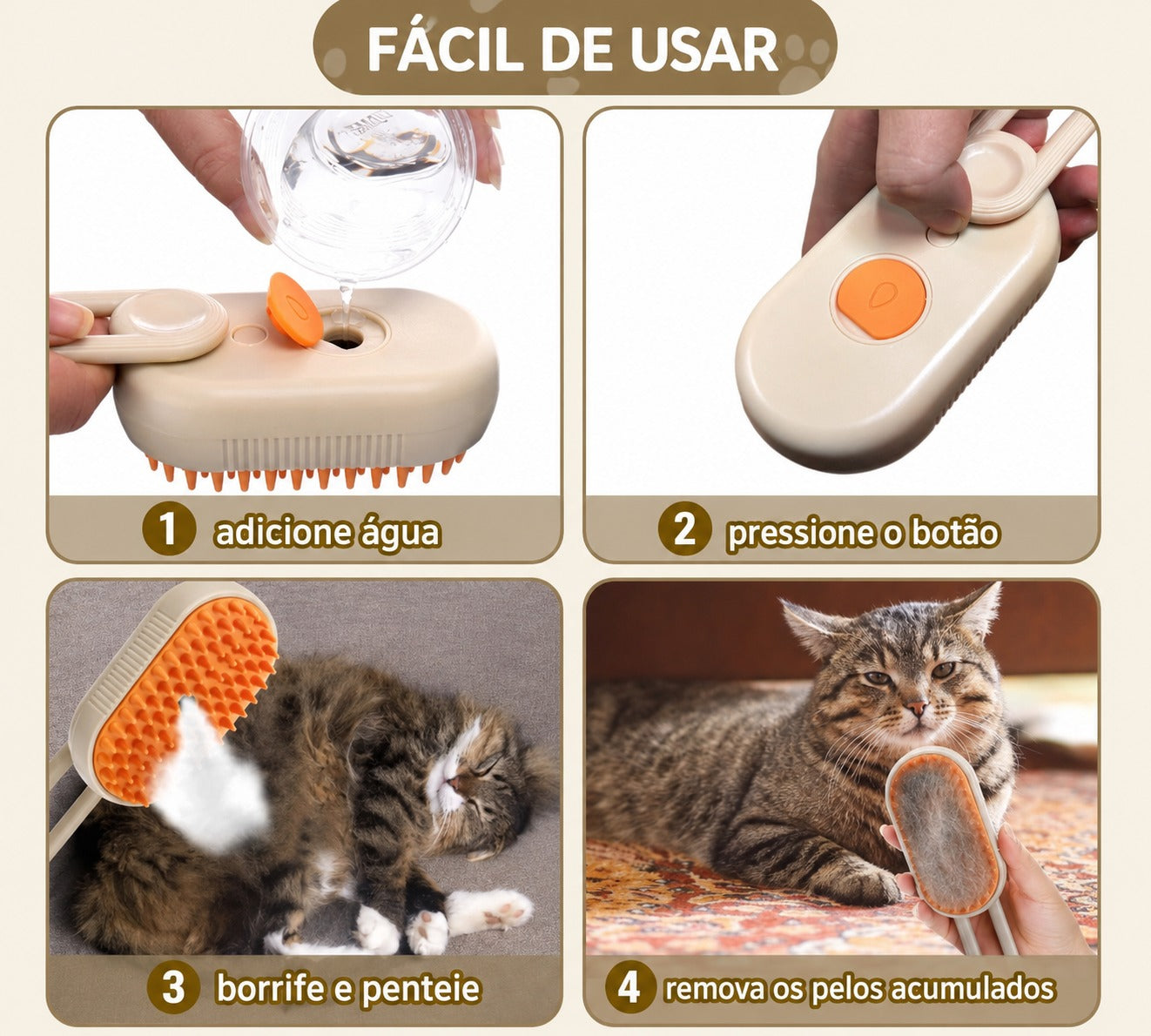 FÁCIL DE USAR

1 adicione água

2 pressione o botão

3 borrife e penteie

4 remova os pelos acumulados